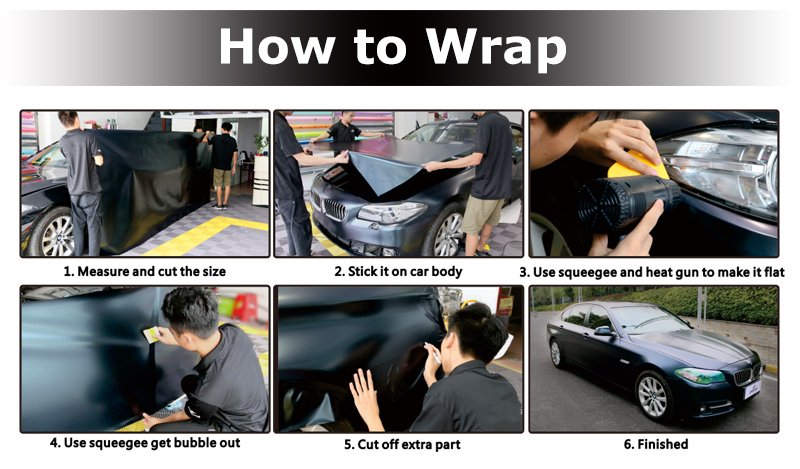 How to Wrap

1. Measure and cut the size

2. Stick it on car body

3. Use squeegee and heat gun to make it flat

4. Use squeegee get bubble out

5. Cut off extra part

6. Finished